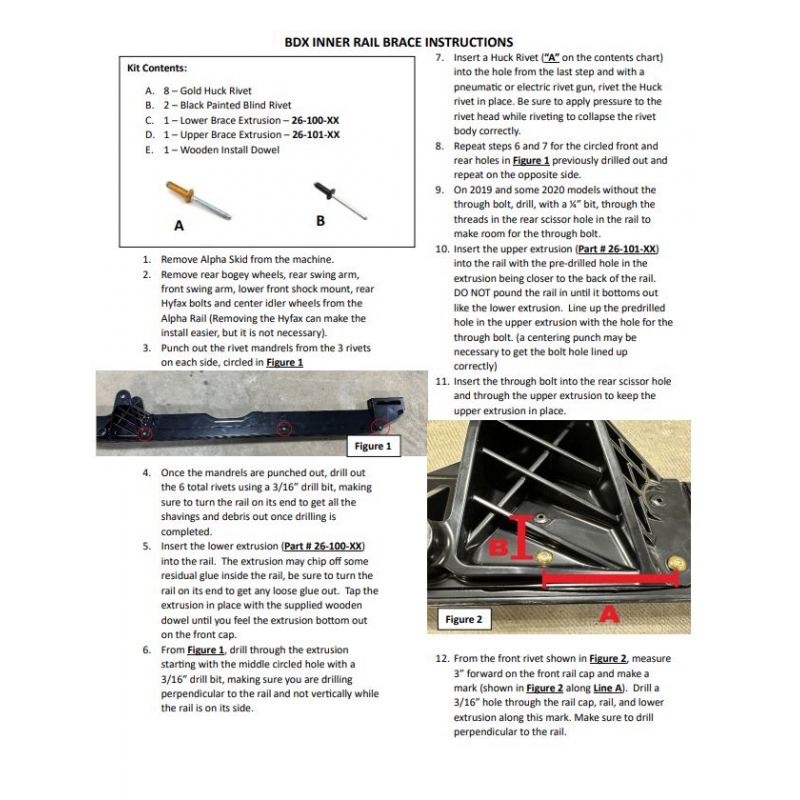 BDX INNER RAIL BRACE INSTRUCTIONS

Kit Contents:

A. 8 – Gold Huck Rivet
B. 2 – Black Painted Blind Rivet
C. 1 – Lower Brace Extrusion – 26-100-XX
D. 1 – Upper Brace Extrusion – 26-101-XX
E. 1 – Wooden Install Dowel

A

B

1. Remove Alpha Skid from the machine.
2. Remove rear bogey wheels, rear swing arm, front swing arm, lower front shock mount, rear Hyfax bolts and center idler wheels from the Alpha Rail (Removing the Hyfax can make the install easier, but it is not necessary).
3. Punch out the rivet mandrels from the 3 rivets on each side, circled in Figure 1

Figure 1

4. Once the mandrels are punched out, drill out the 6 total rivets using a 3/16" drill bit, making sure to turn the rail on its end to get all the shavings and debris out once drilling is completed.
5. Insert the lower extrusion (Part # 26-100-XX) into the rail. The extrusion may chip off some residual glue inside the rail, be sure to turn the rail on its end to get any loose glue out. Tap the extrusion in place with the supplied wooden dowel until you feel the extrusion bottom out on the front cap.
6. From Figure 1, drill through the extrusion starting with the middle circled hole with a 3/16" drill bit, making sure you are drilling perpendicular to the rail and not vertically while the rail is on its side.

7. Insert a Huck Rivet ("A" on the contents chart) into the hole from the last step and with a pneumatic or electric rivet gun, rivet the Huck rivet in place. Be sure to apply pressure to the rivet head while riveting to collapse the rivet body correctly.
8. Repeat steps 6 and 7 for the circled front and rear holes in Figure 1 previously drilled out and repeat on the opposite side.
9. On 2019 and some 2020 models without the through bolt, drill, with a ¼" bit, through the threads in the rear scissor hole in the rail to make room for the through bolt.
10. Insert the upper extrusion (Part # 26-101-XX) into the rail with the pre-drilled hole in the extrusion being closer to the back of the rail. DO NOT pound the rail in until it bottoms out like the lower extrusion. Line up the predrilled hole in the upper extrusion with the hole for the through bolt. (a centering punch may be necessary to get the bolt hole lined up correctly)
11. Insert the through bolt into the rear scissor hole and through the upper extrusion to keep the upper extrusion in place.

B

A

Figure 2

12. From the front rivet shown in Figure 2, measure 3" forward on the front rail cap and make a mark (shown in Figure 2 along Line A). Drill a 3/16" hole through the rail cap, rail, and lower extrusion along this mark. Make sure to drill perpendicular to the rail.